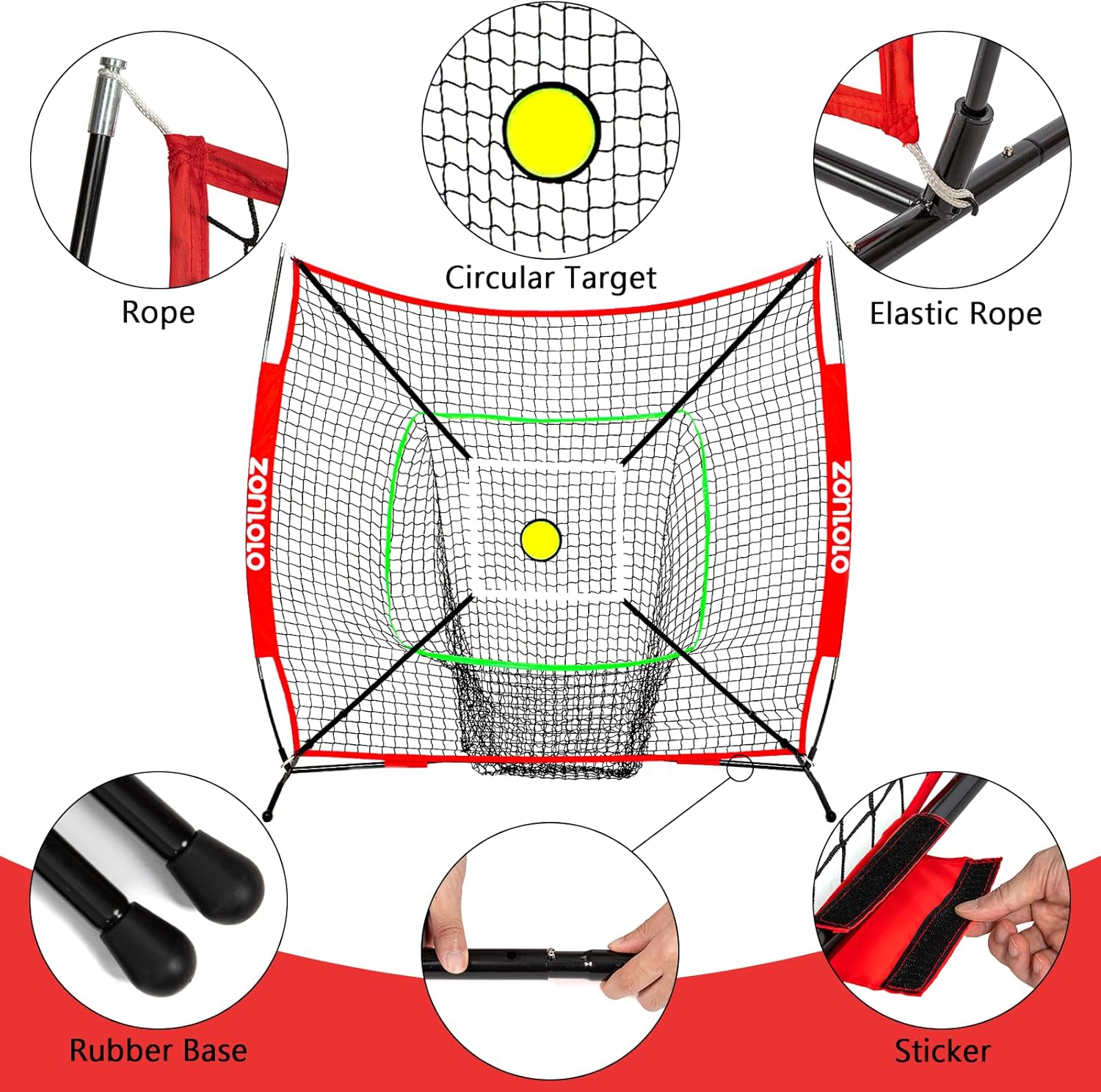 Rope

Circular Target

Elastic Rope

zonlolo

zonlolo

Rubber Base

Sticker